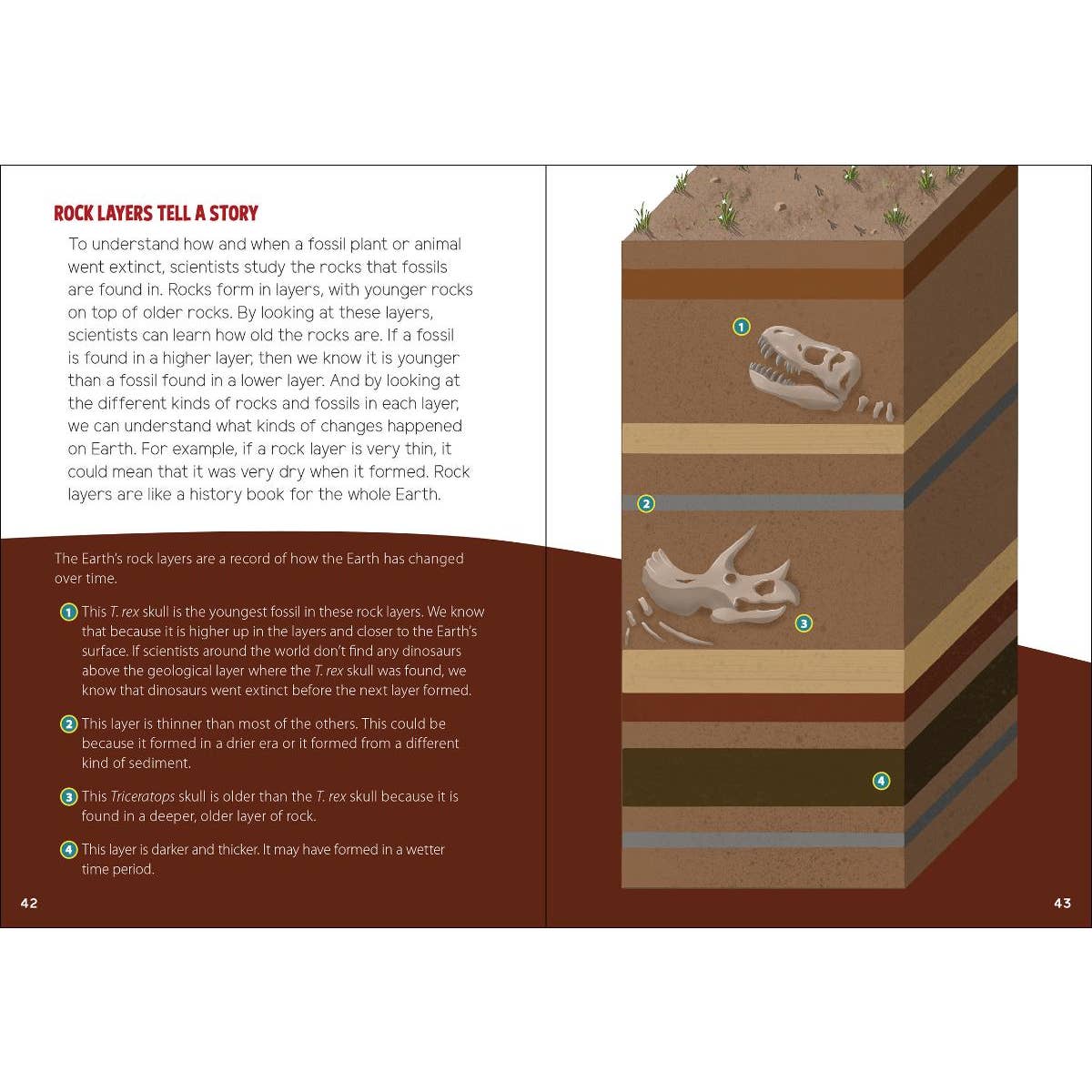 ROCK LAYERS TELL A STORY

To understand how and when a fossil plant or animal went extinct, scientists study the rocks that fossils are found in. Rocks form in layers, with younger rocks on top of older rocks. By looking at these layers, scientists can learn how old the rocks are. If a fossil is found in a higher layer, then we know it is younger than a fossil found in a lower layer. And by looking at the different kinds of rocks and fossils in each layer, we can understand what kinds of changes happened on Earth. For example, if a rock layer is very thin, it could mean that it was very dry when it formed. Rock layers are like a history book for the whole Earth.

The Earth's rock layers are a record of how the Earth has changed over time.

1 This T. rex skull is the youngest fossil in these rock layers. We know that because it is higher up in the layers and closer to the Earth's surface. If scientists around the world don't find any dinosaurs above the geological layer where the T. rex skull was found, we know that dinosaurs went extinct before the next layer formed.

2 This layer is thinner than most of the others. This could be because it formed in a drier era or it formed from a different kind of sediment.

3 This Triceratops skull is older than the T. rex skull because it is found in a deeper, older layer of rock.

4 This layer is darker and thicker. It may have formed in a wetter time period.

42

1

2

3

4

43